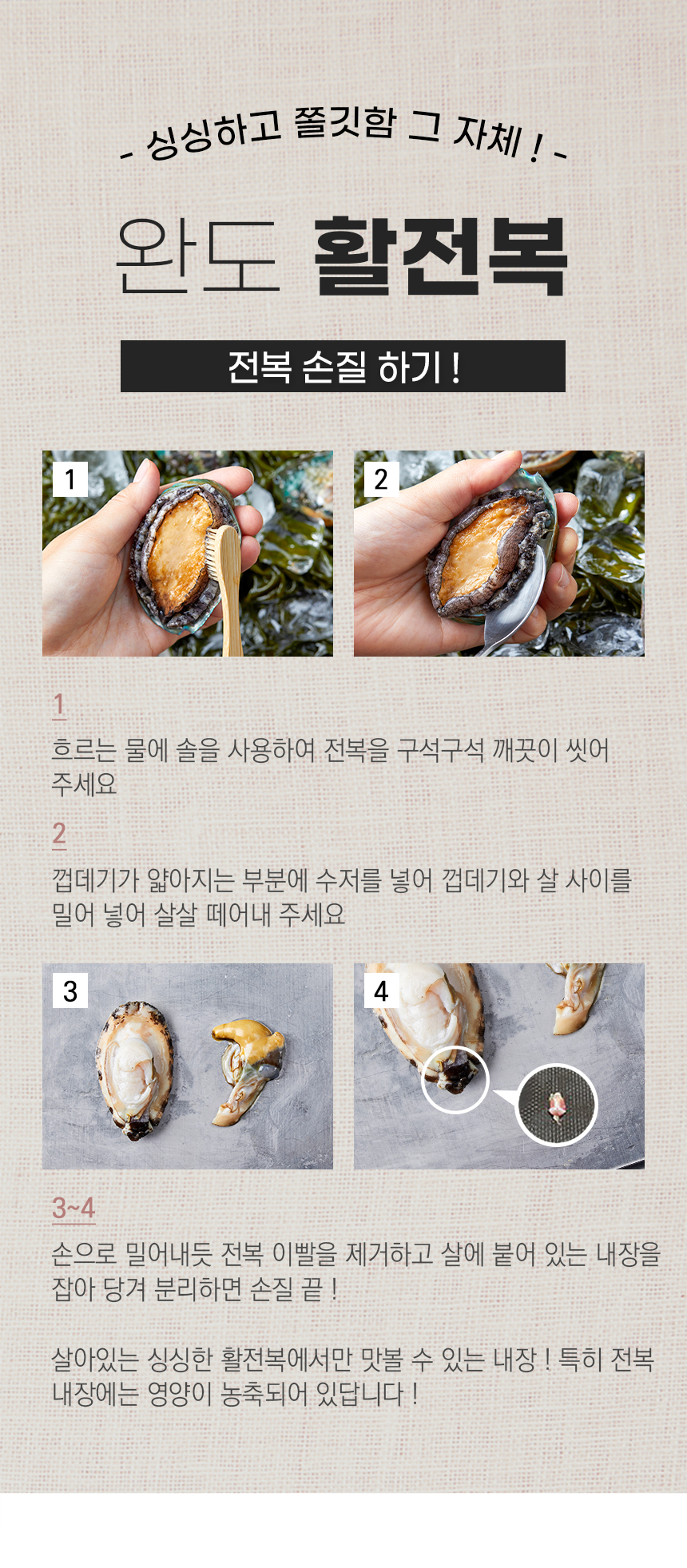 - 싱싱하고 쫄깃함 그 자체 ! -

완도 활전복

전복 손질 하기 !

1

2

1

흐르는 물에 솔을 사용하여 전복을 구석구석 깨끗이 씻어 주세요

2

껍데기가 얇아지는 부분에 수저를 넣어 껍데기와 살 사이를 밀어 넣어 살살 떼어내 주세요

3

4

3~4

손으로 밀어내듯 전복 이빨을 제거하고 살에 붙어 있는 내장을 잡아 당겨 분리하면 손질 끝 !

살아있는 싱싱한 활전복에서만 맛볼 수 있는 내장 ! 특히 전복 내장에는 영양이 농축되어 있답니다 !