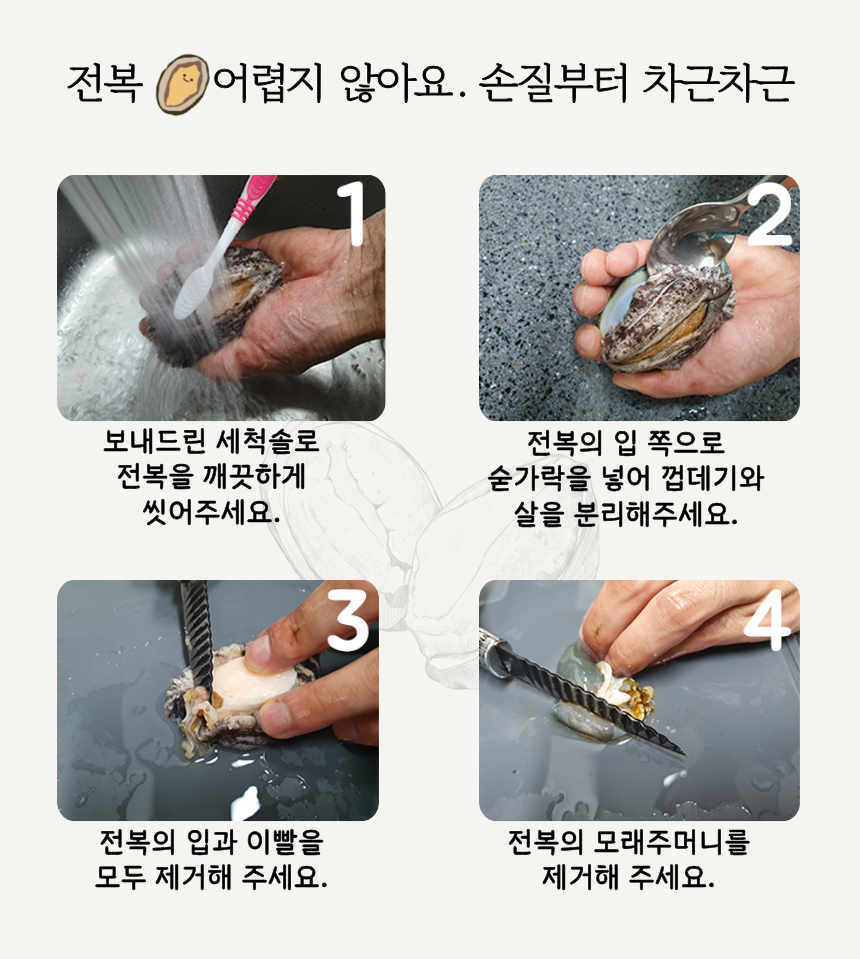 전복 어렵지 않아요. 손질부터 차근차근

1

보내드린 세척솔로
전복을 깨끗하게
씻어주세요.

2

전복의 입 쪽으로
숟가락을 넣어 껍데기와
살을 분리해주세요.

3

전복의 입과 이빨을
모두 제거해 주세요.

4

전복의 모래주머니를
제거해 주세요.